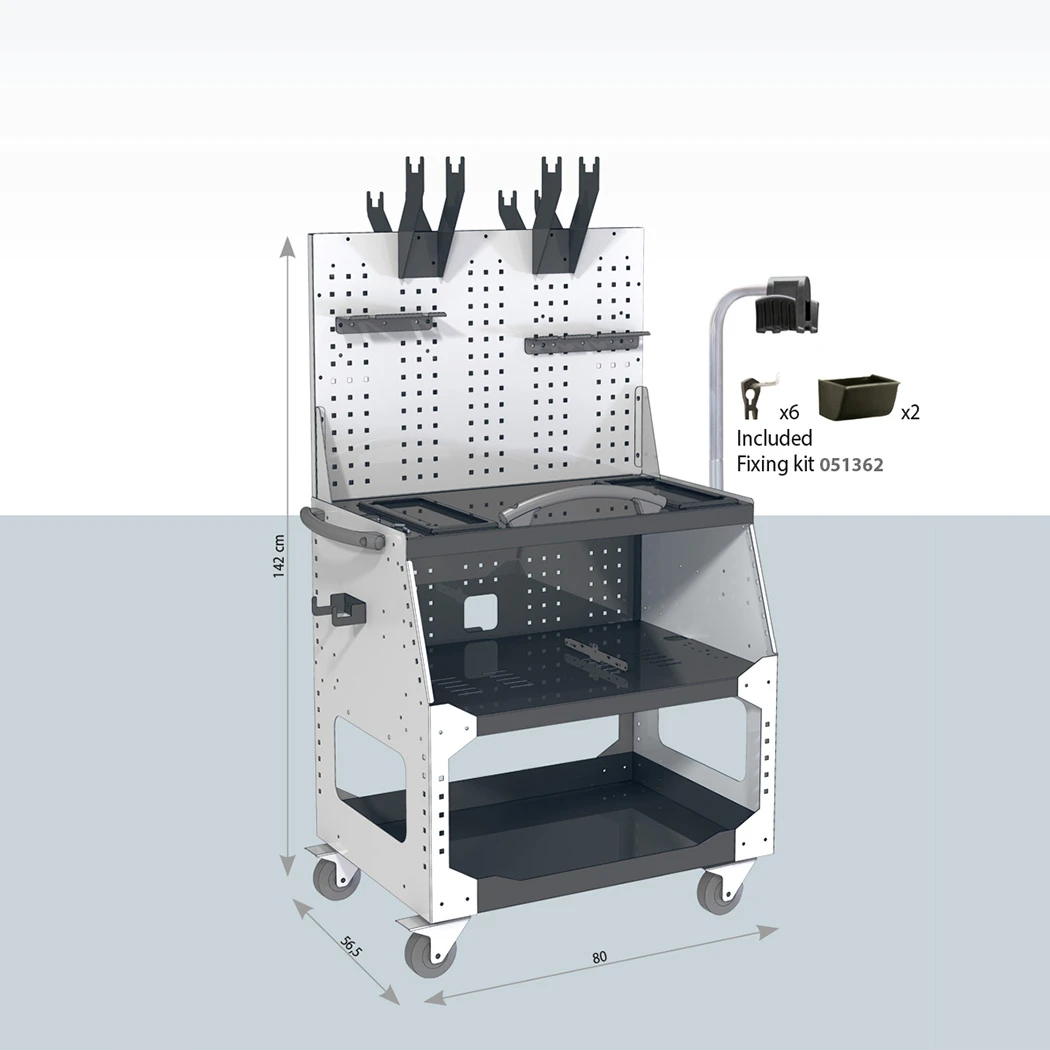 x6
x2
Included
Fixing kit 051362

142 cm

56,5

80